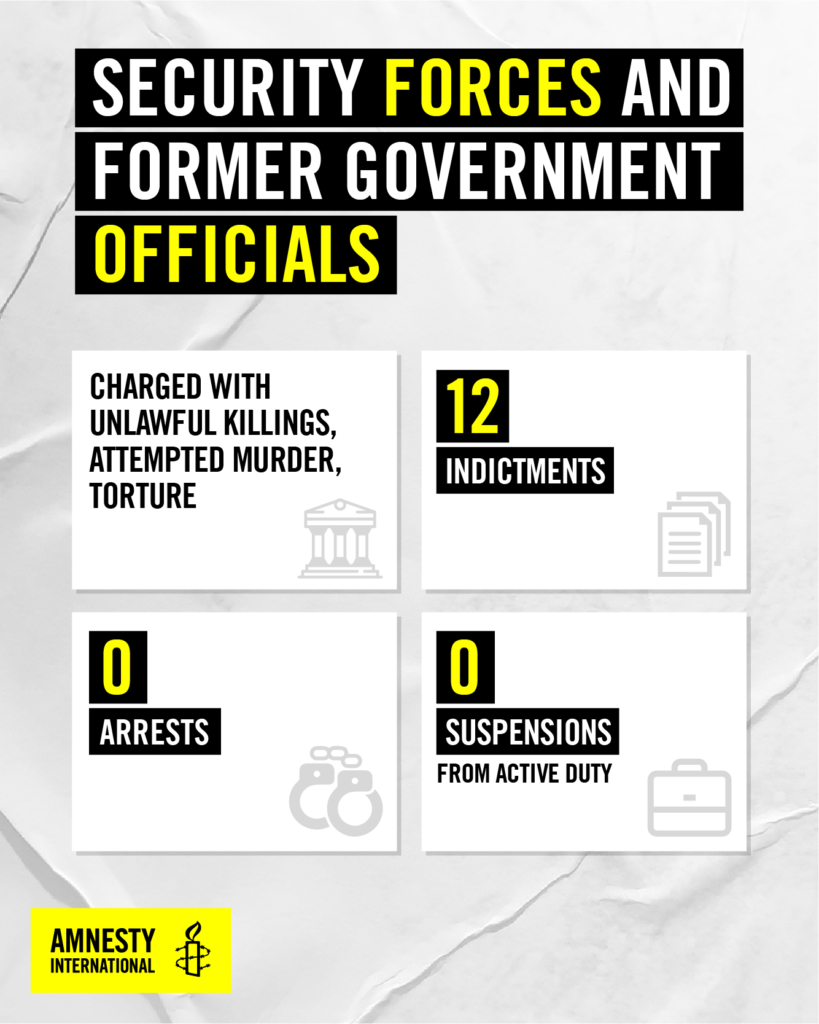 SECURITY FORCES AND FORMER GOVERNMENT OFFICIALS

CHARGED WITH UNLAWFUL KILLINGS, ATTEMPTED MURDER, TORTURE

12
INDICTMENTS

0
ARRESTS

0
SUSPENSIONS
FROM ACTIVE DUTY

AMNESTY INTERNATIONAL